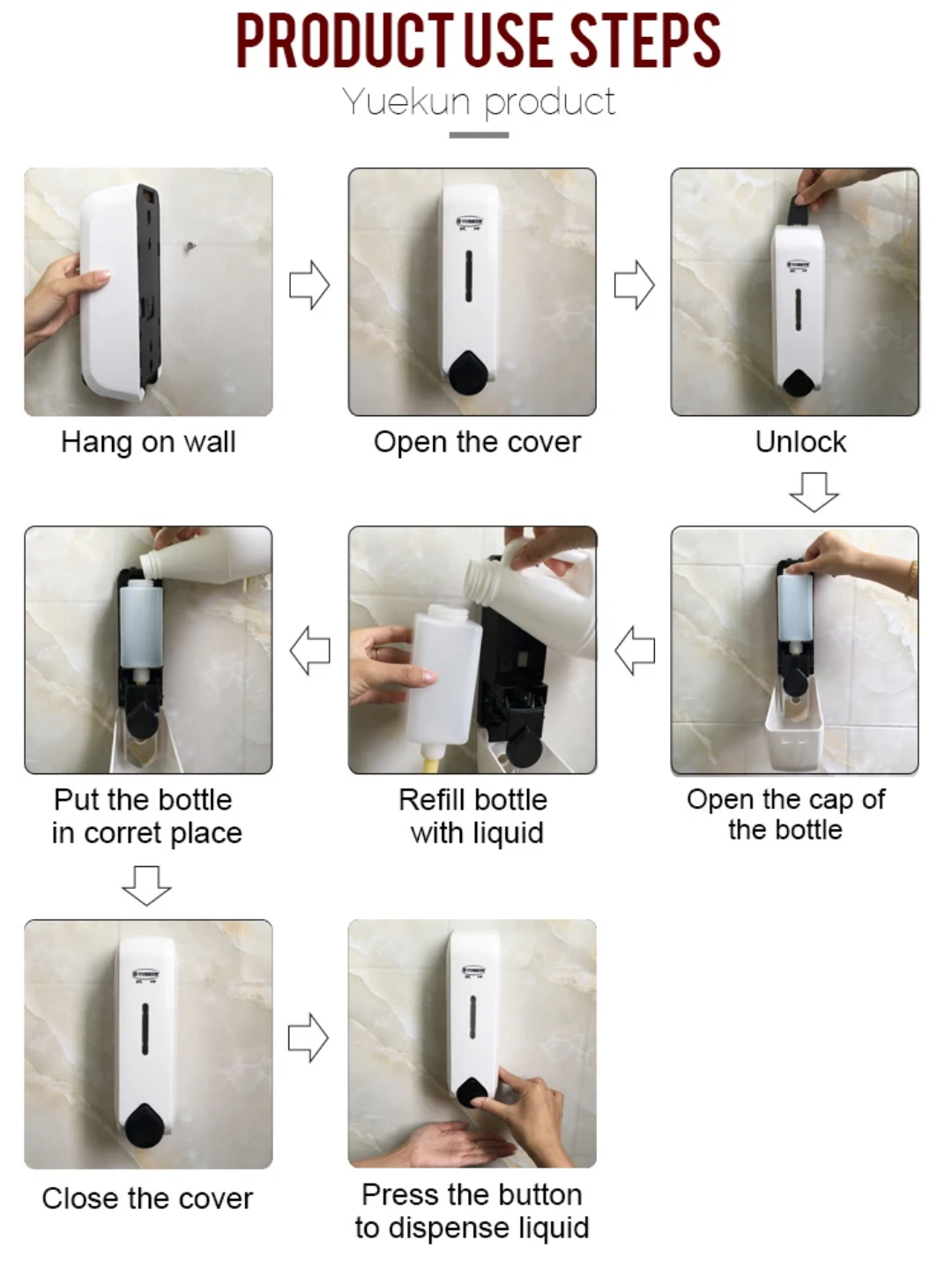 PRODUCT USE STEPS

Yuekun product

Hang on wall

Open the cover

Unlock

Open the cap of the bottle

Refill bottle with liquid

Put the bottle in corret place

Close the cover

Press the button to dispense liquid